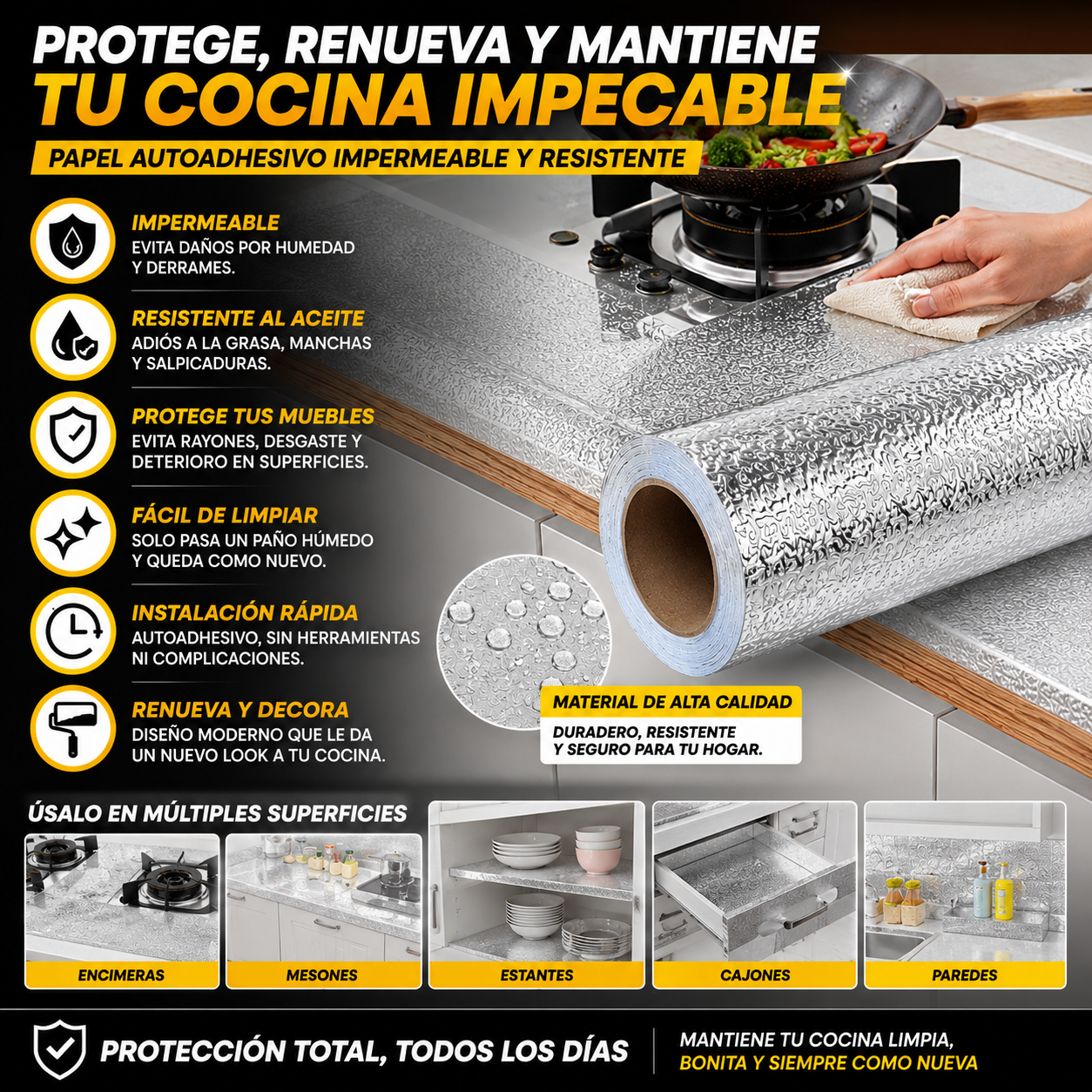 PROTEGE, RENUEVA Y MANTIENE
TU COCINA IMPECABLE

PAPEL AUTOADHESIVO IMPERMEABLE Y RESISTENTE

IMPERMEABLE
EVITA DAÑOS POR HUMEDAD Y DERRAMES.

RESISTENTE AL ACEITE
ADIÓS A LA GRASA, MANCHAS Y SALPICADURAS.

PROTEGE TUS MUEBLES
EVITA RAYONES, DESGASTE Y DETERIORO EN SUPERFICIES.

FÁCIL DE LIMPIAR
SOLO PASA UN PAÑO HÚMEDO Y QUEDA COMO NUEVO.

INSTALACIÓN RÁPIDA
AUTOADHESIVO, SIN HERRAMIENTAS NI COMPLICACIONES.

RENUEVA Y DECORA
DISEÑO MODERNO QUE LE DA UN NUEVO LOOK A TU COCINA.

MATERIAL DE ALTA CALIDAD
DURADERO, RESISTENTE Y SEGURO PARA TU HOGAR.

ÚSALO EN MÚLTIPLES SUPERFICIES

ENCIMERAS

MESONES

ESTANTES

CAJONES

PAREDES

PROTECCIÓN TOTAL, TODOS LOS DÍAS

MANTIENE TU COCINA LIMPIA, BONITA Y SIEMPRE COMO NUEVA